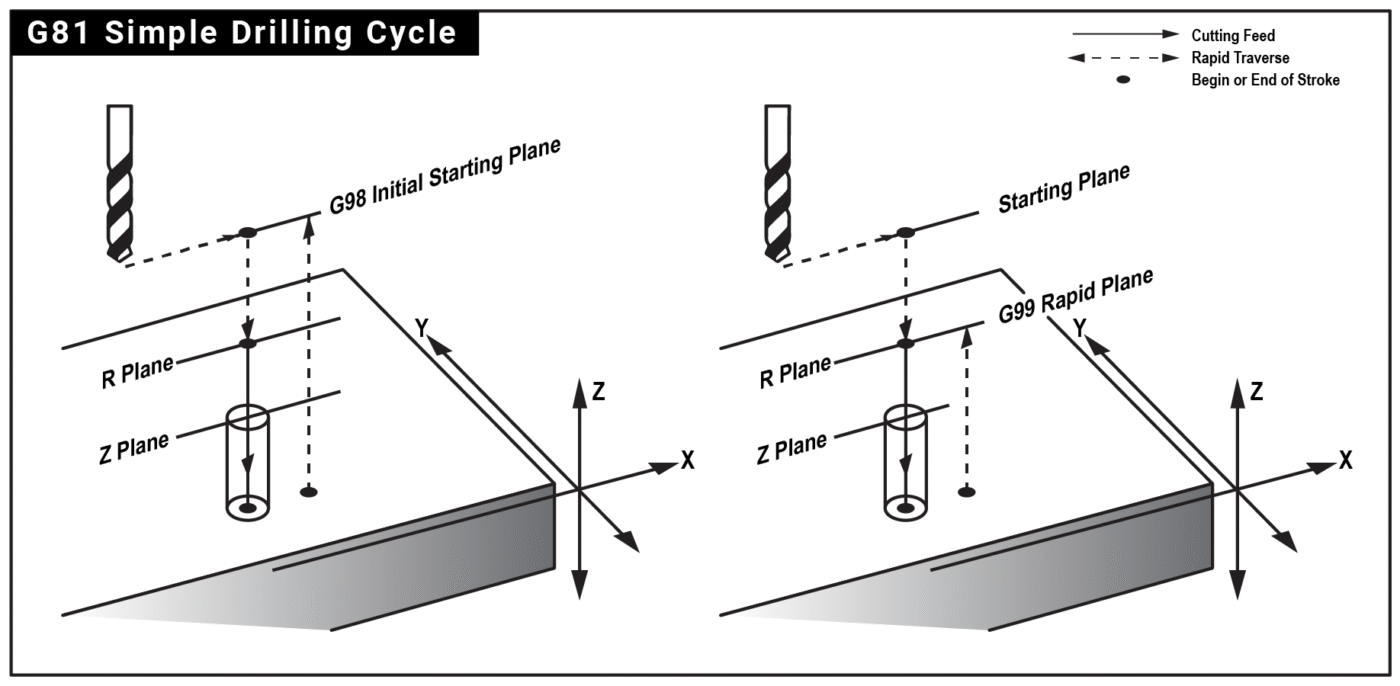 G81 Simple Drilling Cycle

Cutting Feed
Rapid Traverse
Begin or End of Stroke

G98 Initial Starting Plane
R Plane
Z Plane
Y
Z
X

Starting Plane
G99 Rapid Plane
R Plane
Z Plane
Y
Z
X