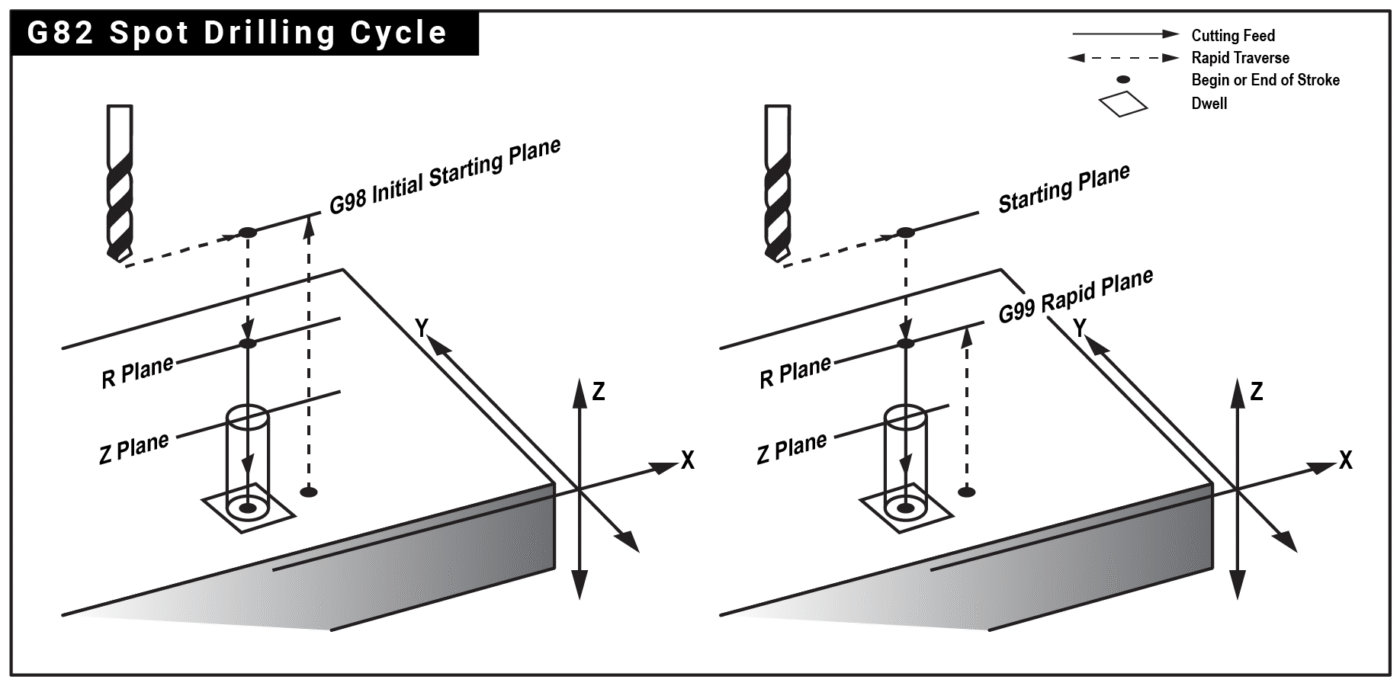 G82 Spot Drilling Cycle

Cutting Feed
Rapid Traverse
Begin or End of Stroke
Dwell

G98 Initial Starting Plane
R Plane
Z Plane
Y
Z
X

Starting Plane
G99 Rapid Plane
R Plane
Z Plane
Y
Z
X