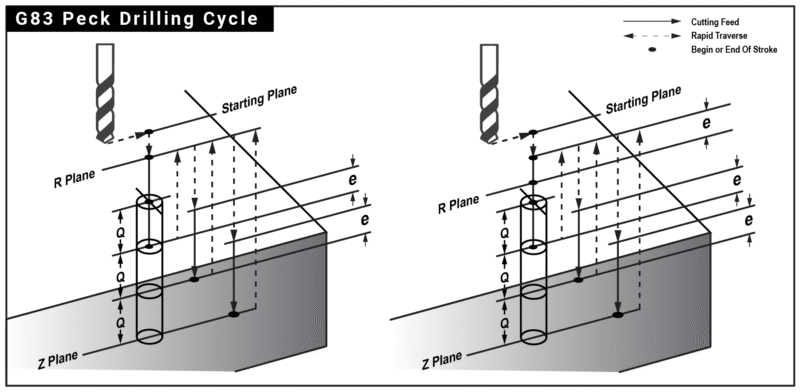 G83 Peck Drilling Cycle

Cutting Feed
Rapid Traverse
Begin or End Of Stroke

Starting Plane
R Plane
e
e
Q
Q
Q
Z Plane

Starting Plane
e
R Plane
e
e
Q
Q
Q
Z Plane