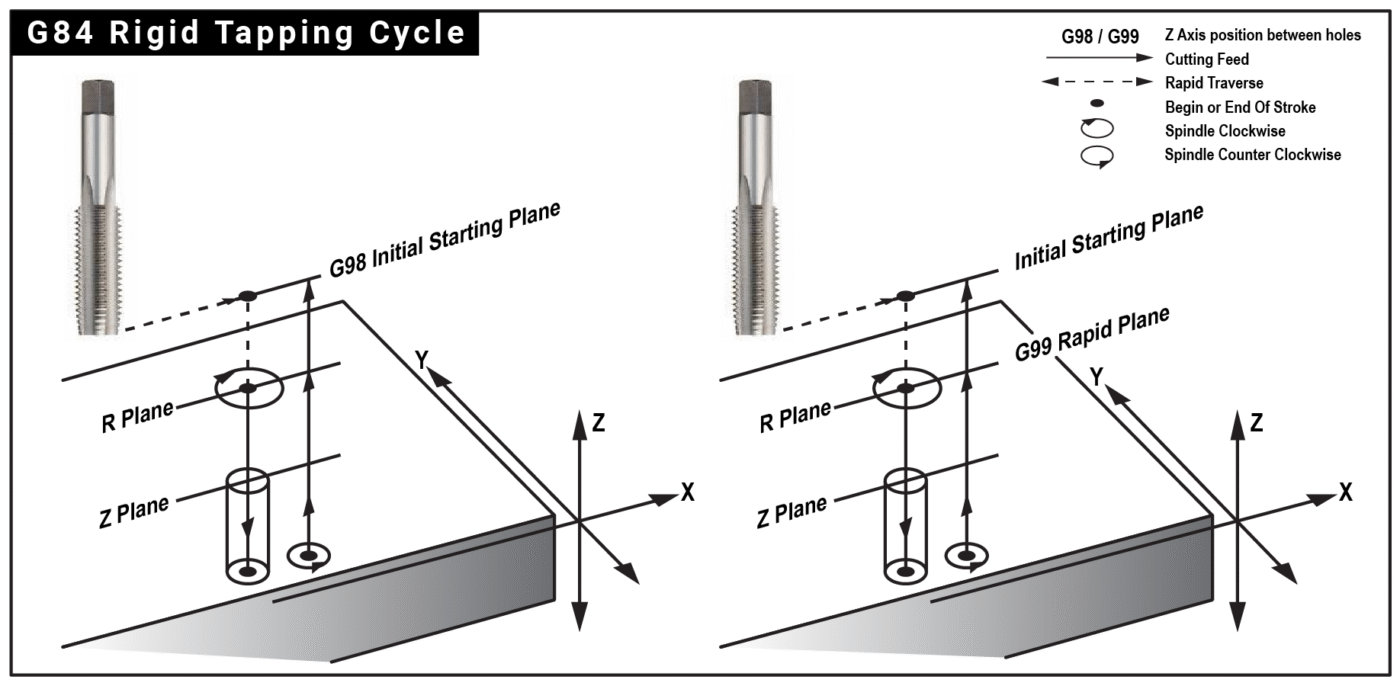 G84 Rigid Tapping Cycle

G98 / G99 Z Axis position between holes
Cutting Feed
Rapid Traverse
Begin or End Of Stroke
Spindle Clockwise
Spindle Counter Clockwise

G98 Initial Starting Plane
R Plane
Z Plane
Y
Z
X

Initial Starting Plane
G99 Rapid Plane
R Plane
Z Plane
Y
Z
X